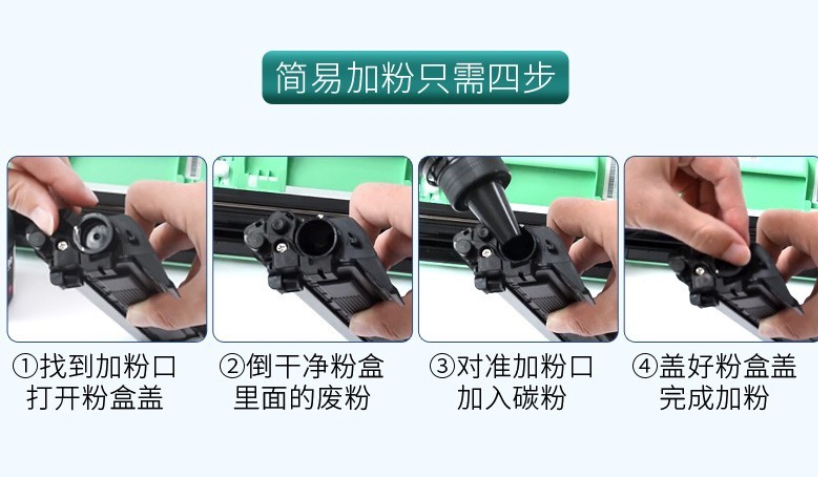 简易加粉只需四步

①找到加粉口
打开粉盒盖

②倒干净粉盒
里面的废粉

③对准加粉口
加入碳粉

④盖好粉盒盖
完成加粉