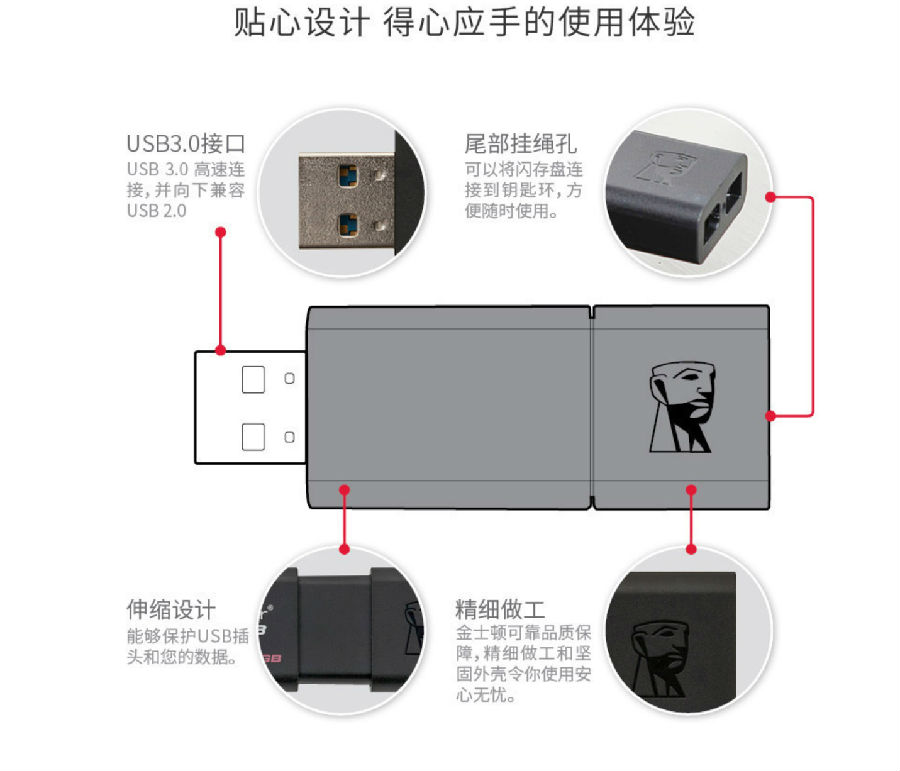 贴心设计 得心应手的使用体验

USB3.0接口
USB 3.0 高速连接，并向下兼容USB 2.0

尾部挂绳孔
可以将闪存盘连接到钥匙环，方便随时使用。

伸缩设计
能够保护USB插头和您的数据。

精细做工
金士顿可靠品质保障，精细做工和坚固外壳令你使用安心无忧。