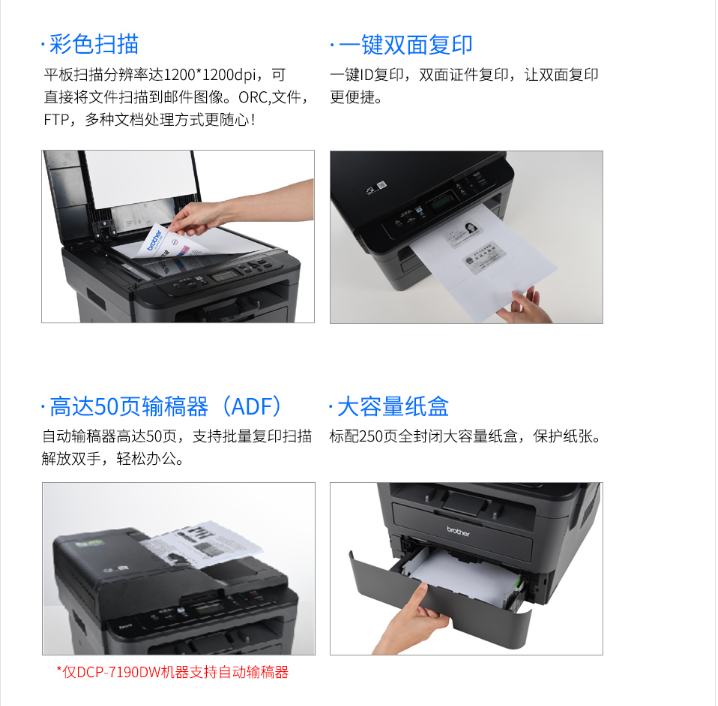 ·彩色扫描

平板扫描分辨率达1200*1200dpi，可直接将文件扫描到邮件图像。ORC,文件，FTP，多种文档处理方式更随心！

brother

·一键双面复印

一键ID复印，双面证件复印，让双面复印更便捷。

·高达50页输稿器（ADF）

自动输稿器高达50页，支持批量复印扫描解放双手，轻松办公。

*仅DCP-7190DW机器支持自动输稿器

·大容量纸盒

标配250页全封闭大容量纸盒，保护纸张。

brother