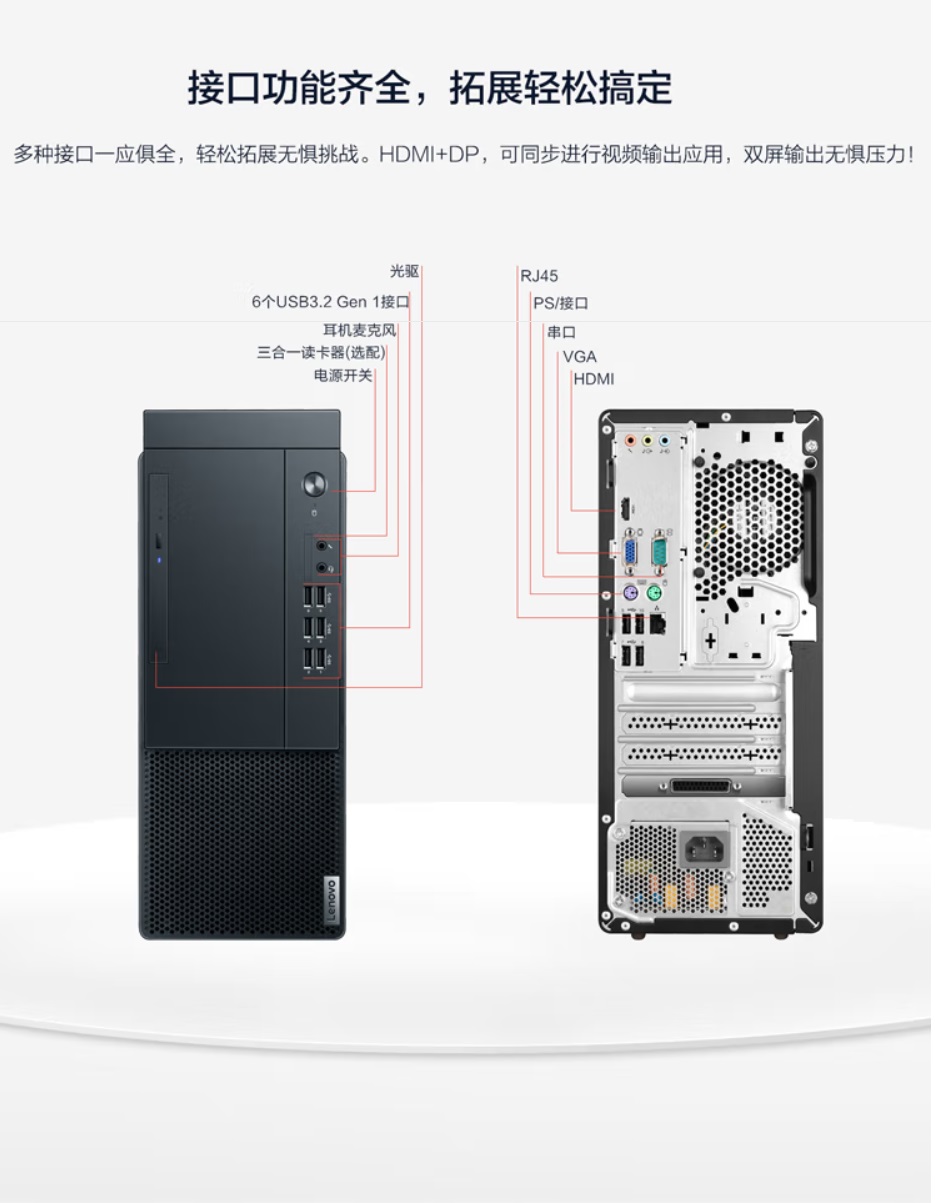 接口功能齐全，拓展轻松搞定

多种接口一应俱全，轻松拓展无惧挑战。HDMI+DP，可同步进行视频输出应用，双屏输出无惧压力！

光驱
6个USB3.2 Gen 1接口
耳机麦克风
三合一读卡器(选配)
电源开关

RJ45
PS/接口
串口
VGA
HDMI

Lenovo